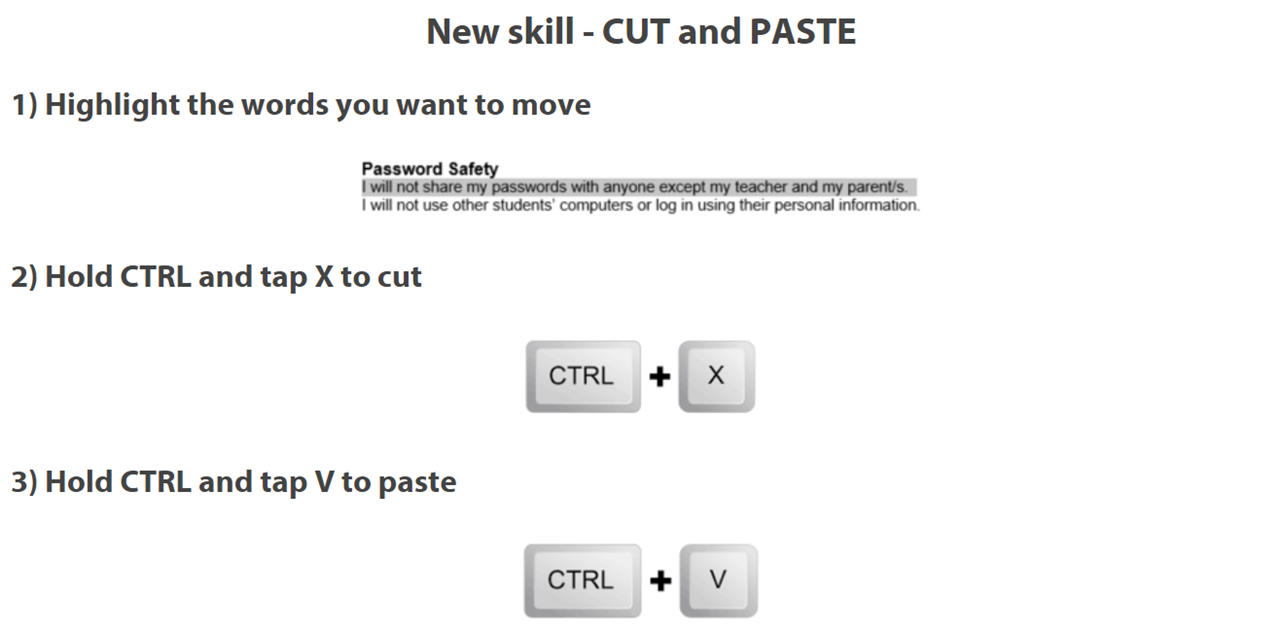 New skill - CUT and PASTE

1) Highlight the words you want to move

Password Safety
I will not share my passwords with anyone except my teacher and my parent/s.
I will not use other students' computers or log in using their personal information.

2) Hold CTRL and tap X to cut

CTRL + X

3) Hold CTRL and tap V to paste

CTRL + V