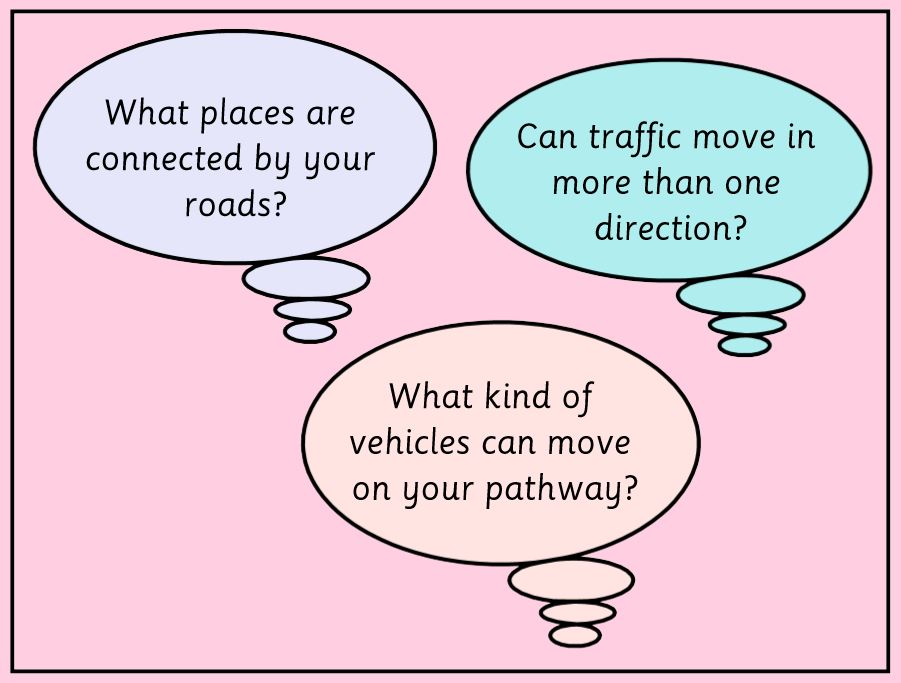 What places are connected by your roads?

Can traffic move in more than one direction?

What kind of vehicles can move on your pathway?